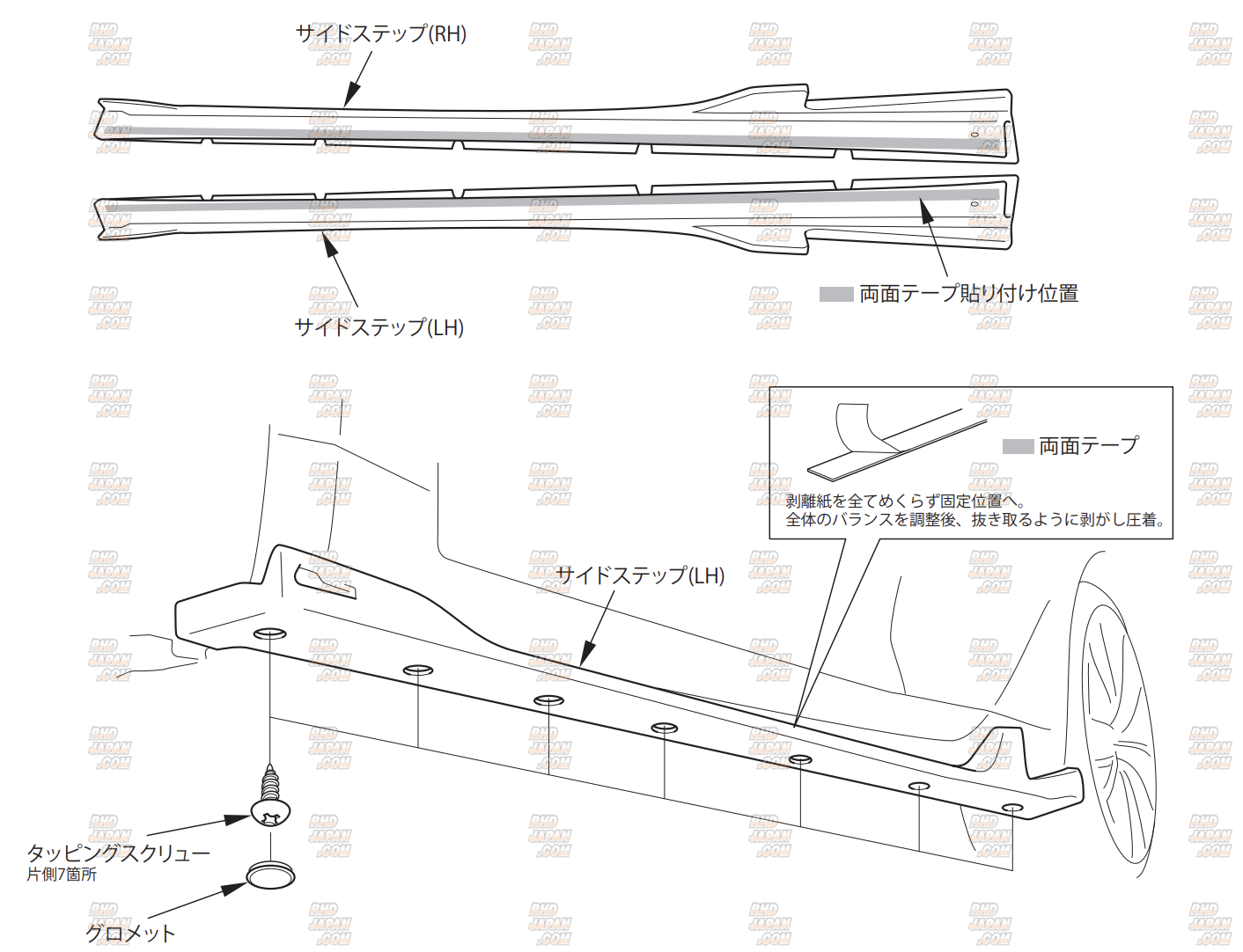 サイドステップ(RH)

サイドステップ(LH)

両面テープ貼り付け位置

両面テープ

剥離紙を全てめくらず固定位置へ。
全体のバランスを調整後、抜き取るように剥がし圧着。

サイドステップ(LH)

タッピングスクリュー
片側7箇所

グロメット

RHD JAPAN .COM